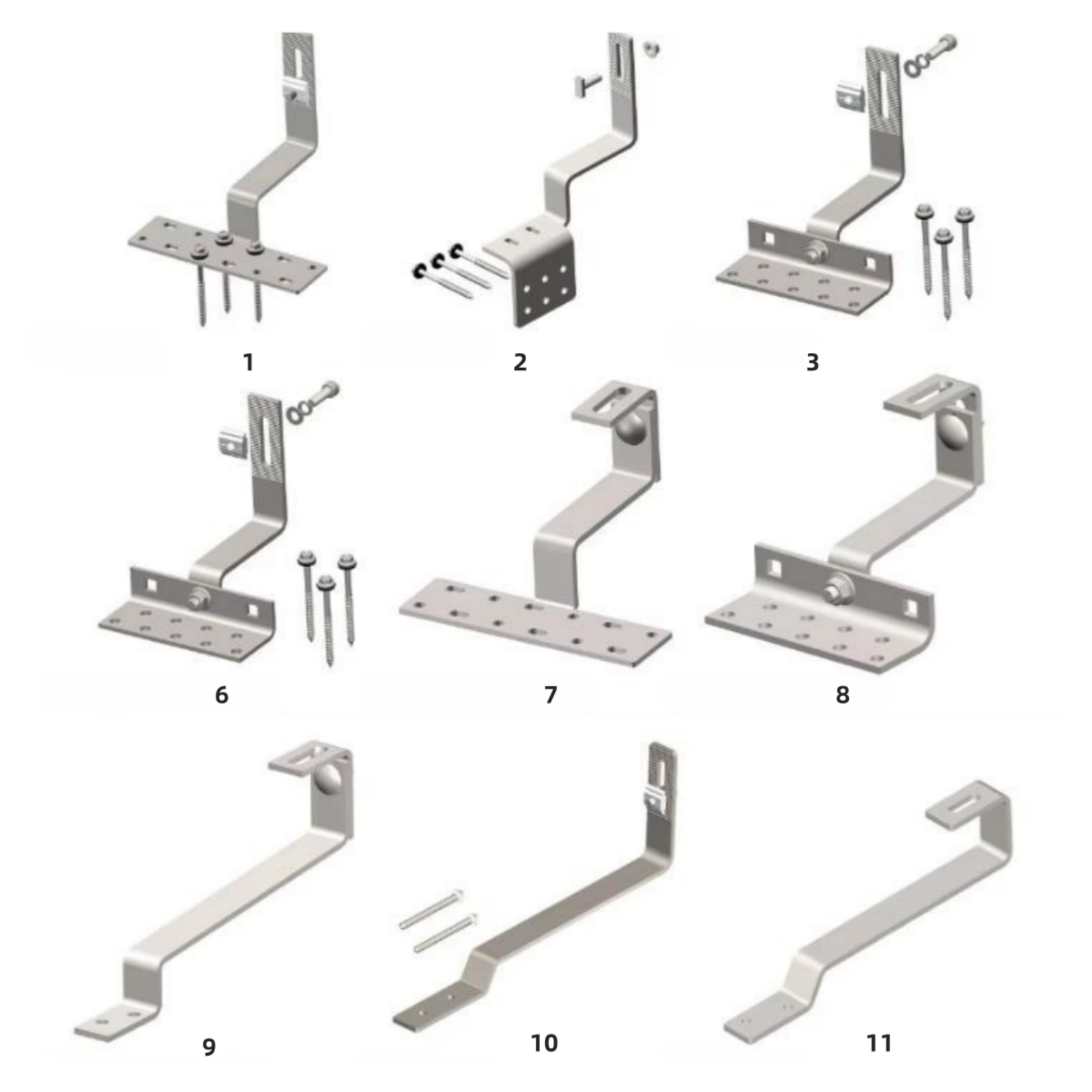 1

2

3

6

7

8

9

10

11